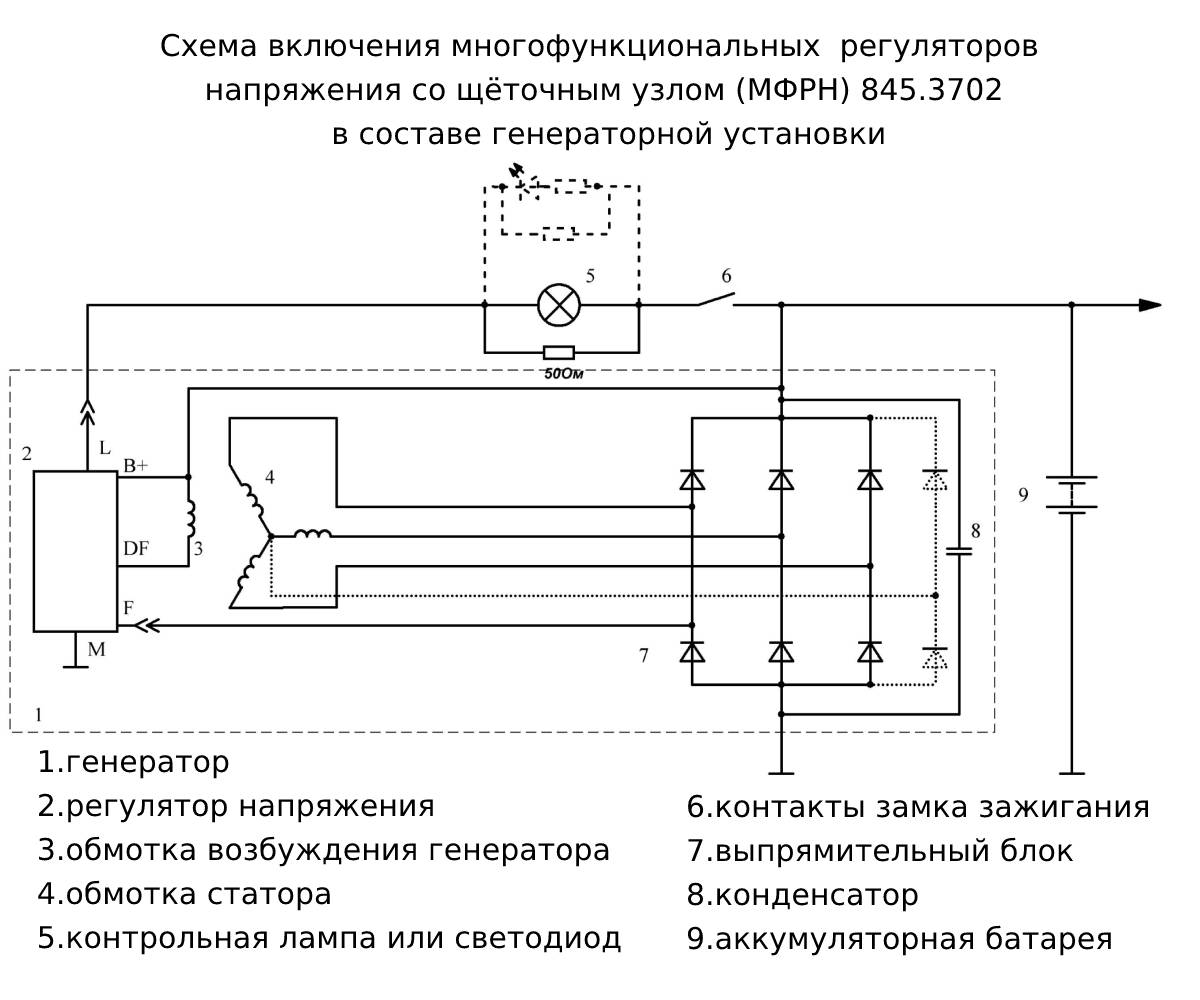 Схема включения многофункциональных регуляторов напряжения со щёточным узлом (МФРН) 845.3702 в составе генераторной установки

5

6

50Ом

2

L

B+

4

DF

3

F

M

7

8

9

1

1.генератор
2.регулятор напряжения
3.обмотка возбуждения генератора
4.обмотка статора
5.контрольная лампа или светодиод

6.контакты замка зажигания
7.выпрямительный блок
8.конденсатор
9.аккумуляторная батарея