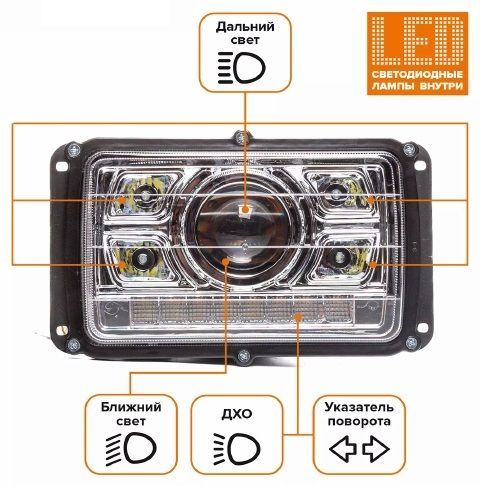 Дальний свет

LED
СВЕТОДИОДНЫЕ ЛАМПЫ ВНУТРИ

Ближний свет

ДХО

Указатель поворота