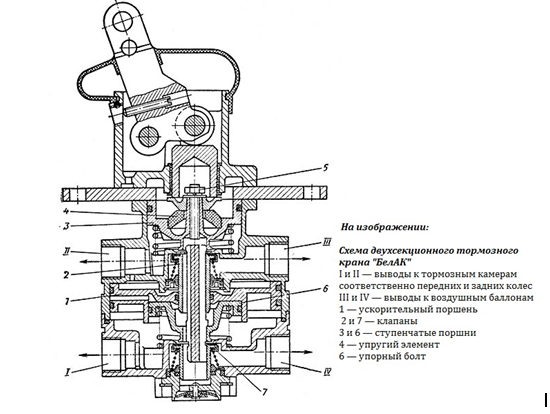 5
4
3
II
III
2
1
6
I
IV
7

На изображении:

Схема двухсекционного тормозного крана "БелАК"
I и II — выводы к тормозным камерам соответственно передних и задних колес
III и IV — выводы к воздушным баллонам
1 — ускорительный поршень
2 и 7 — клапаны
3 и 6 — ступенчатые поршни
4 — упругий элемент
6 — упорный болт