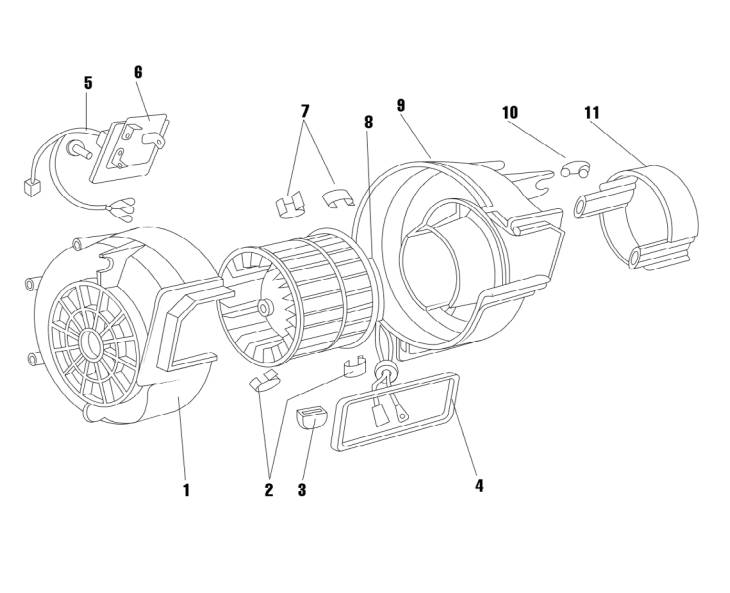 5
6
7
8
9
10
11
1
2
3
4