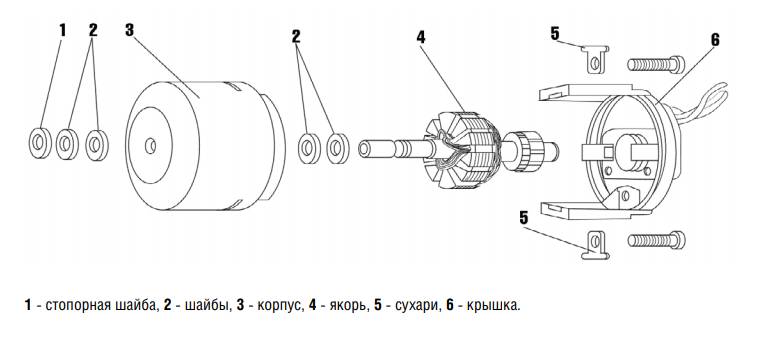 1
2
3
2
4
5
6
5

1 - стопорная шайба, 2 - шайбы, 3 - корпус, 4 - якорь, 5 - сухари, 6 - крышка.